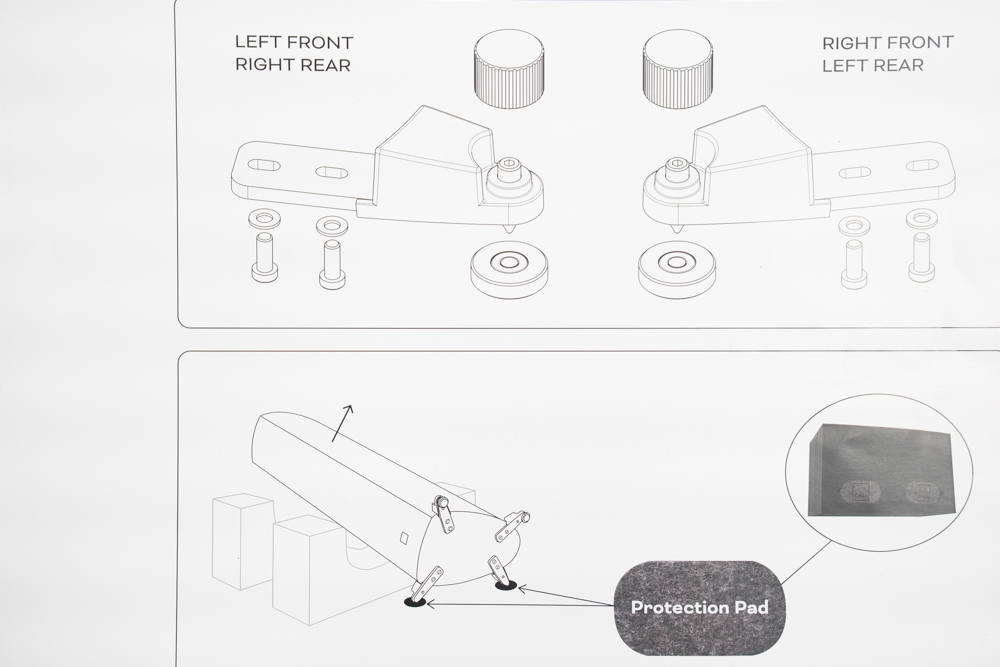 LEFT FRONT
RIGHT REAR

RIGHT FRONT
LEFT REAR

Protection Pad